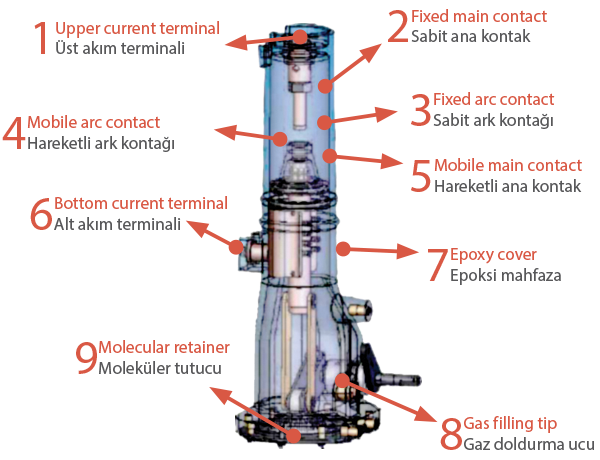 1 Upper current terminal
Üst akım terminali

2 Fixed main contact
Sabit ana kontak

3 Fixed arc contact
Sabit ark kontağı

4 Mobile arc contact
Hareketli ark kontağı

5 Mobile main contact
Hareketli ana kontak

6 Bottom current terminal
Alt akım terminali

7 Epoxy cover
Epoksi mahfaza

9 Molecular retainer
Moleküler tutucu

8 Gas filling tip
Gaz doldurma ucu