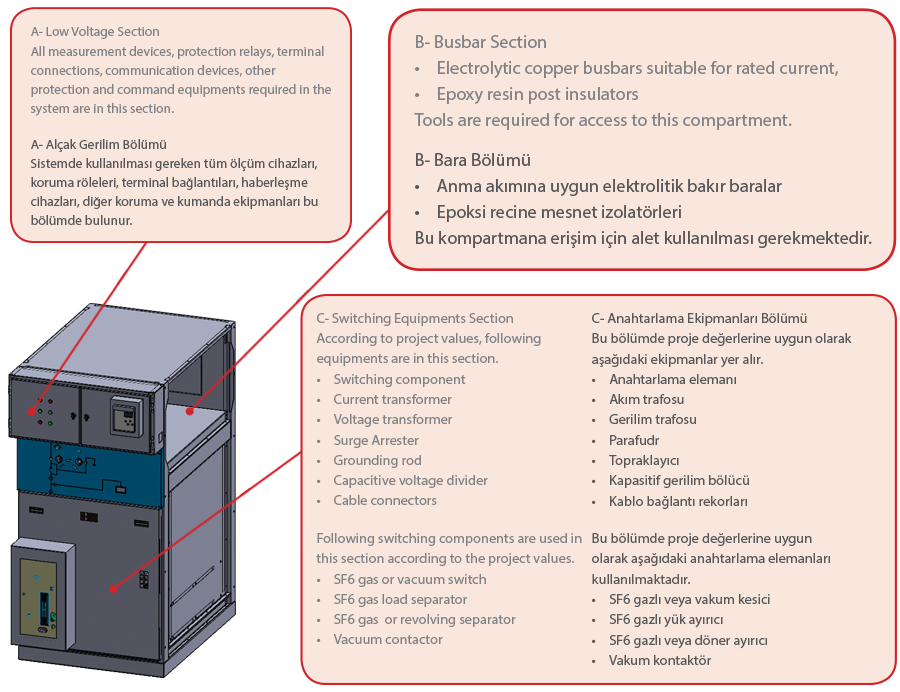 A- Low Voltage Section
All measurement devices, protection relays, terminal connections, communication devices, other protection and command equipments required in the system are in this section.

A- Alçak Gerilim Bölümü
Sistemde kullanılması gereken tüm ölçüm cihazları, koruma röleleri, terminal bağlantıları, haberleşme cihazları, diğer koruma ve kumanda ekipmanları bu bölümde bulunur.

B- Busbar Section
• Electrolytic copper busbars suitable for rated current,
• Epoxy resin post insulators
Tools are required for access to this compartment.

B- Bara Bölümü
• Anma akımına uygun elektrolitik bakır baralar
• Epoksi recine mesnet izolatörleri
Bu kompartmana erişim için alet kullanılması gerekmektedir.

C- Switching Equipments Section
According to project values, following equipments are in this section.
• Switching component
• Current transformer
• Voltage transformer
• Surge Arrester
• Grounding rod
• Capacitive voltage divider
• Cable connectors

Following switching components are used in this section according to the project values.
• SF6 gas or vacuum switch
• SF6 gas load separator
• SF6 gas or revolving separator
• Vacuum contactor

C- Anahtarlama Ekipmanları Bölümü
Bu bölümde proje değerlerine uygun olarak aşağıdaki ekipmanlar yer alır.
• Anahtarlama elemanı
• Akım trafosu
• Gerilim trafosu
• Parafudr
• Topraklayıcı
• Kapasitif gerilim bölücü
• Kablo bağlantı rekorları

Bu bölümde proje değerlerine uygun olarak aşağıdaki anahtarlama elemanları kullanılmaktadır.
• SF6 gazlı veya vakum kesici
• SF6 gazlı yük ayırıcı
• SF6 gazlı veya döner ayırıcı
• Vakum kontaktör