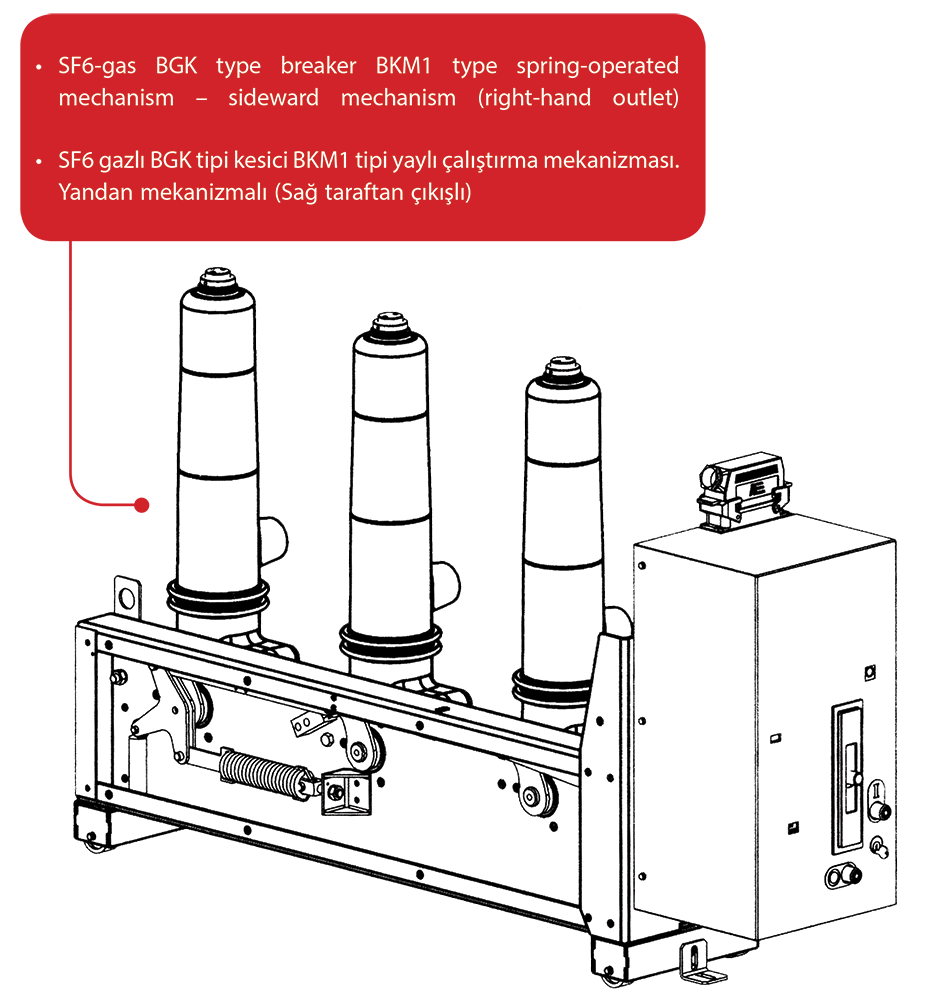 • SF6-gas BGK type breaker BKM1 type spring-operated mechanism – sideward mechanism (right-hand outlet)

• SF6 gazlı BGK tipi kesici BKM1 tipi yaylı çalıştırma mekanizması. Yandan mekanizmalı (Sağ taraftan çıkışlı)